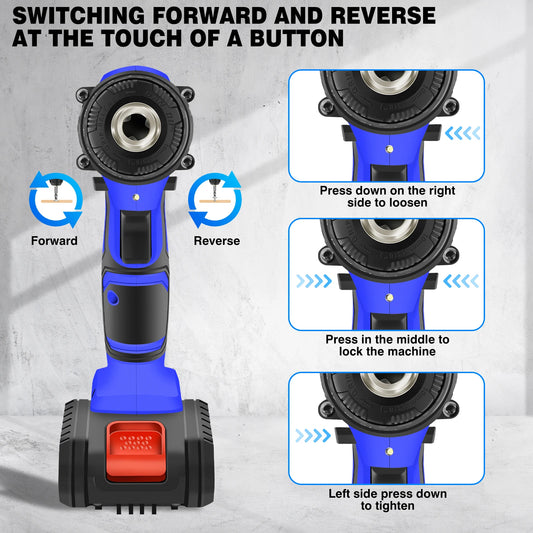 SWITCHING FORWARD AND REVERSE AT THE TOUCH OF A BUTTON

Forward

Reverse

Press down on the right side to loosen

Press in the middle to lock the machine

Left side press down to tighten